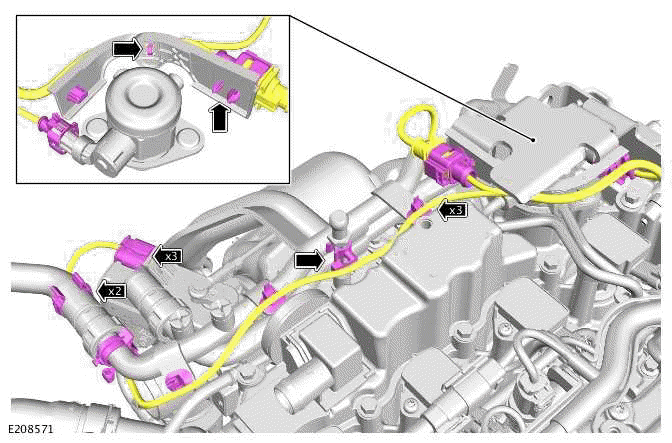 x3
x3
x2
E208571